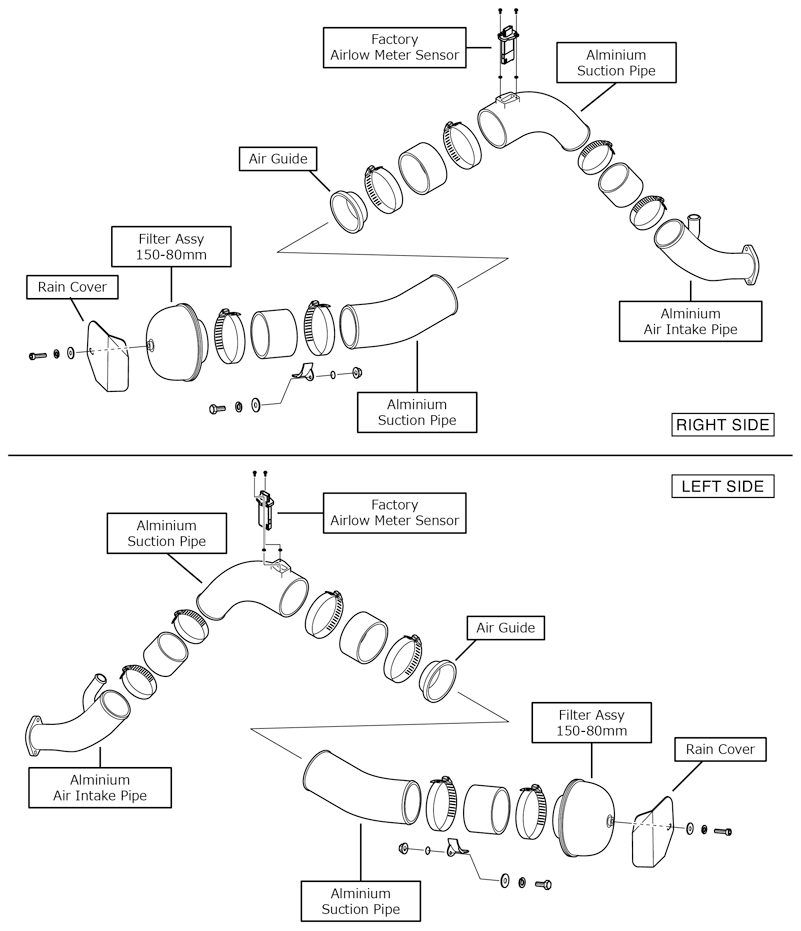 Factory
Airlow Meter Sensor

Alminium
Suction Pipe

Air Guide

Filter Assy
150-80mm

Rain Cover

Alminium
Air Intake Pipe

Alminium
Suction Pipe

RIGHT SIDE

LEFT SIDE

Factory
Airlow Meter Sensor

Alminium
Suction Pipe

Air Guide

Filter Assy
150-80mm

Rain Cover

Alminium
Air Intake Pipe

Alminium
Suction Pipe